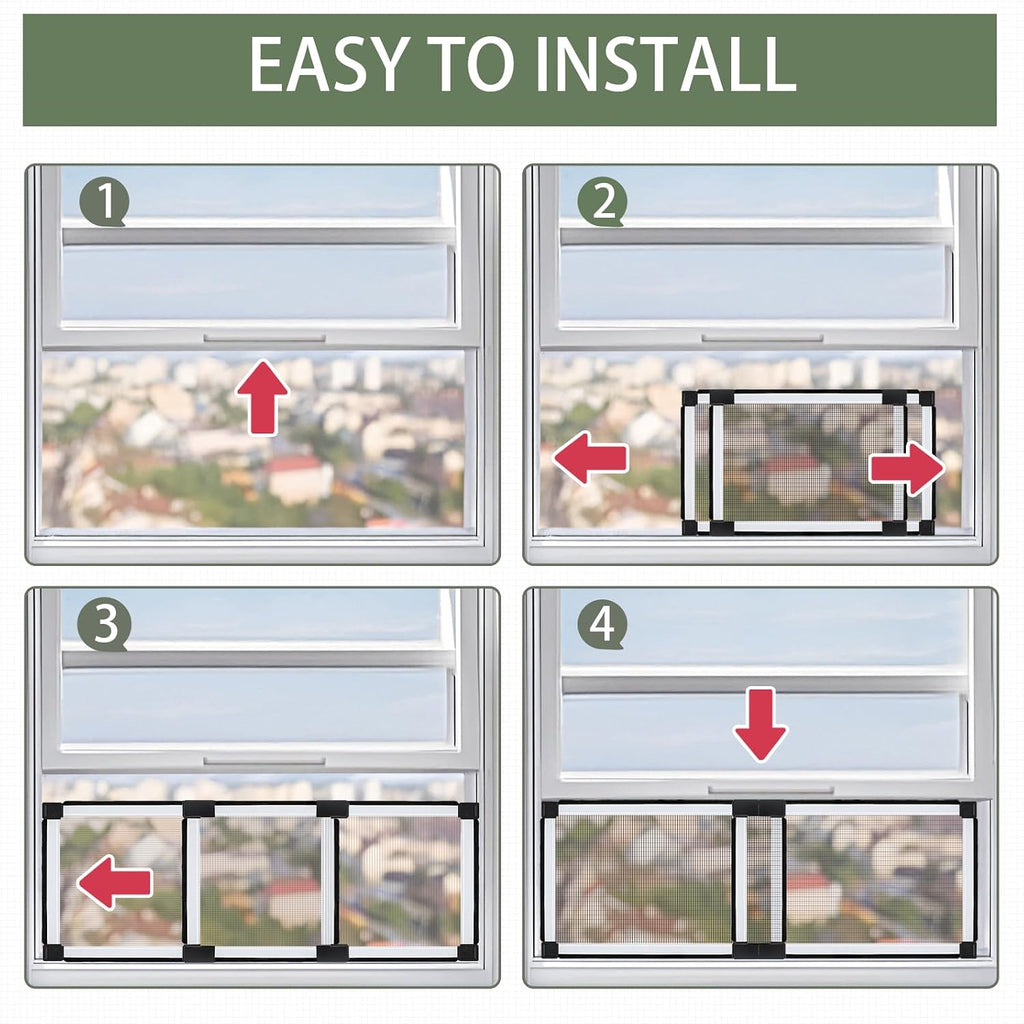 EASY TO INSTALL

1

2

3

4