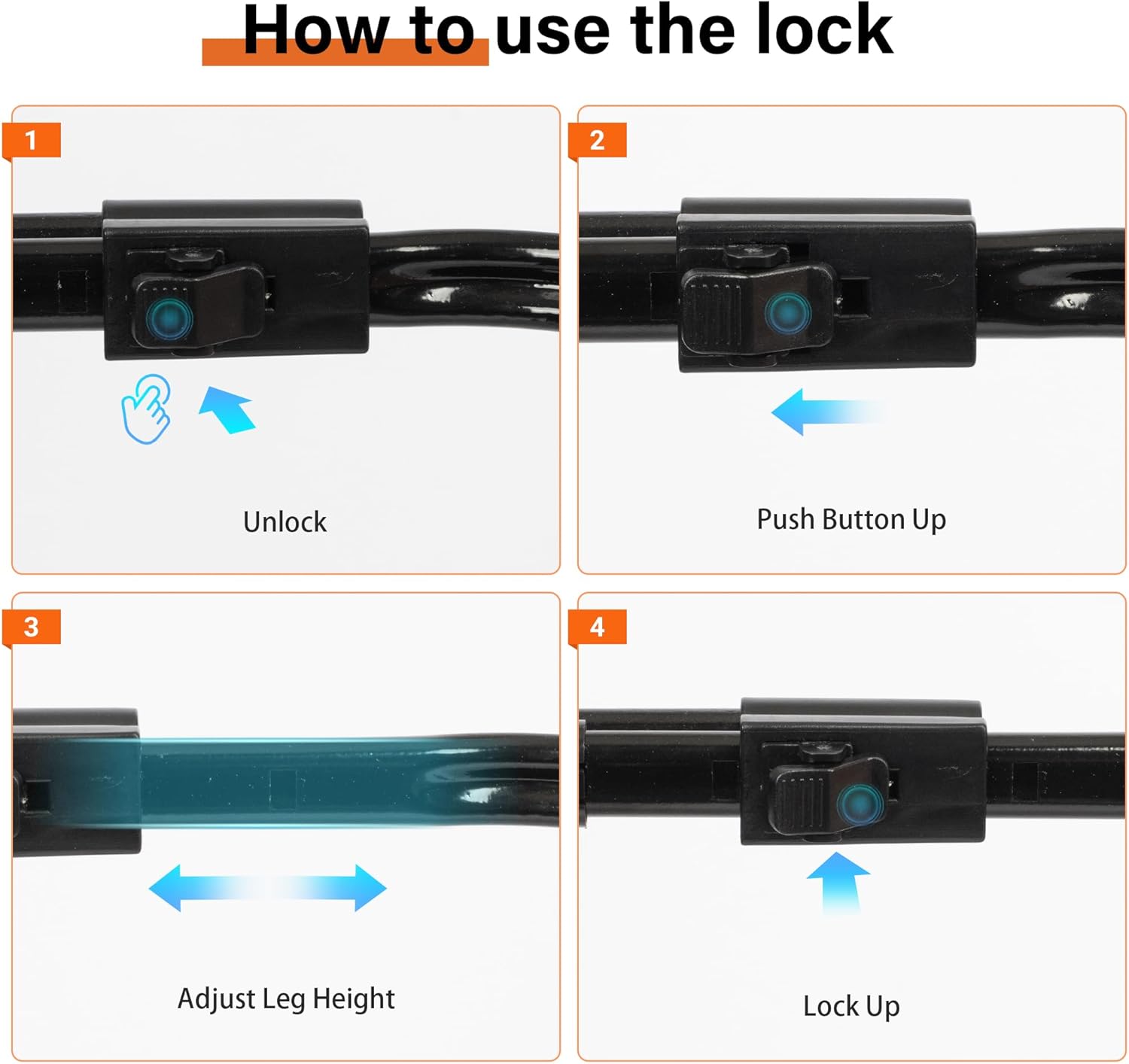 How to use the lock

1

Unlock

2

Push Button Up

3

Adjust Leg Height

4

Lock Up