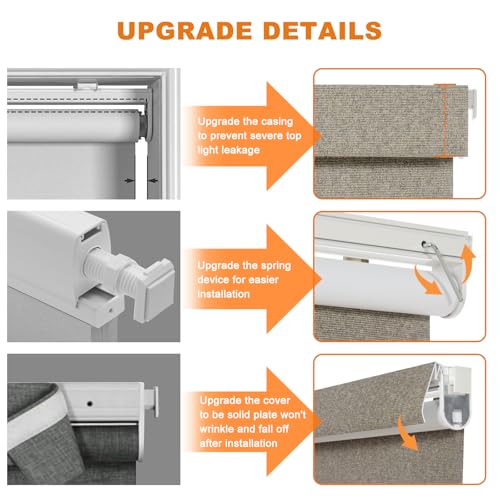 UPGRADE DETAILS

Upgrade the casing to prevent severe top light leakage

Upgrade the spring device for easier installation

Upgrade the cover to be solid plate won't wrinkle and fall off after installation